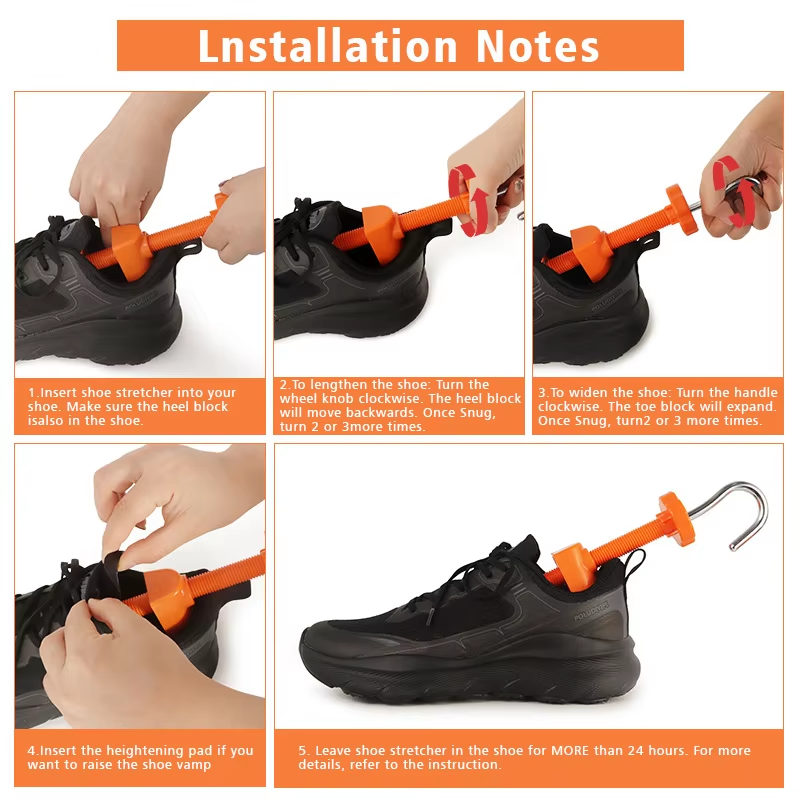 Lnstallation Notes

1.Insert shoe stretcher into your shoe. Make sure the heel block isalso in the shoe.

2.To lengthen the shoe: Turn the wheel knob clockwise. The heel block will move backwards. Once Snug, turn 2 or 3more times.

3.To widen the shoe: Turn the handle clockwise. The toe block will expand. Once Snug, turn2 or 3 more times.

4.Insert the heightening pad if you want to raise the shoe vamp

5. Leave shoe stretcher in the shoe for MORE than 24 hours. For more details, refer to the instruction.